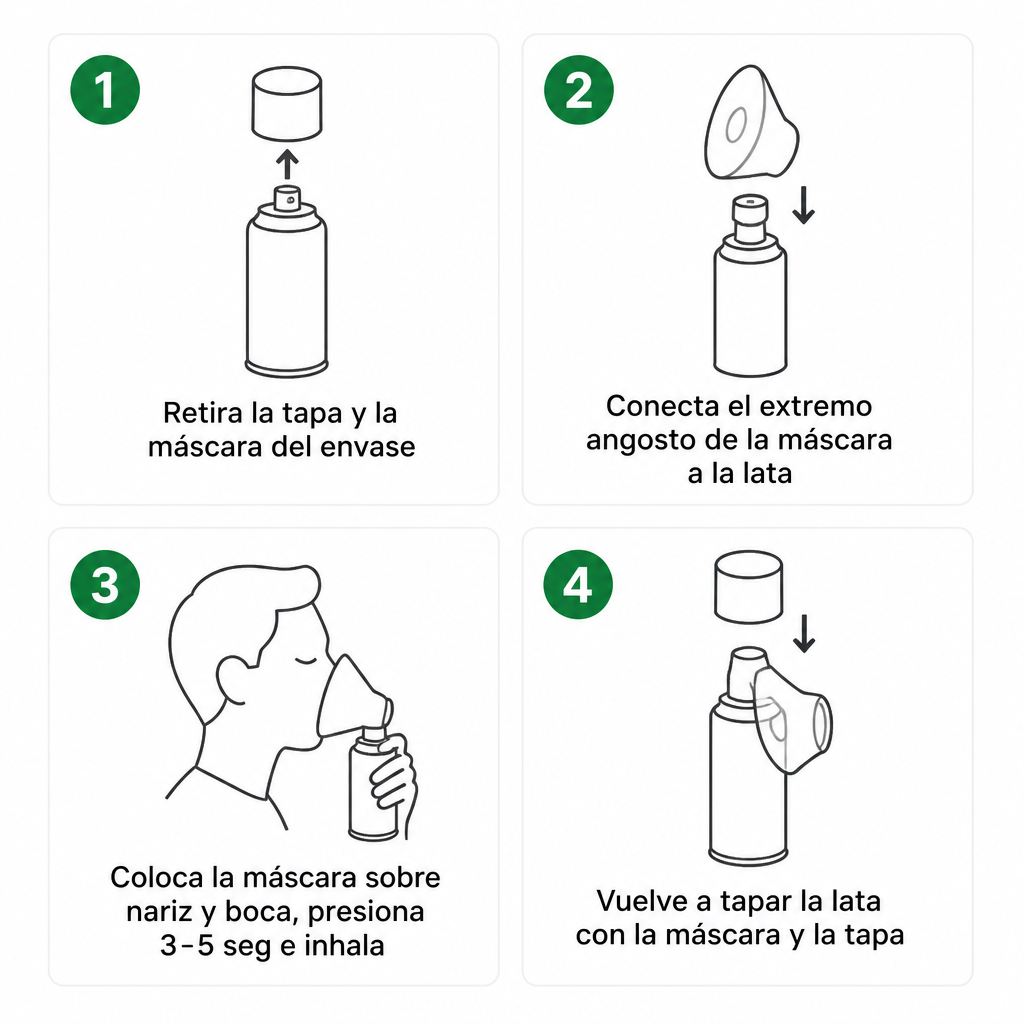 1

Retira la tapa y la máscara del envase

2

Conecta el extremo angosto de la máscara a la lata

3

Coloca la máscara sobre nariz y boca, presiona 3-5 seg e inhala

4

Vuelve a tapar la lata con la máscara y la tapa